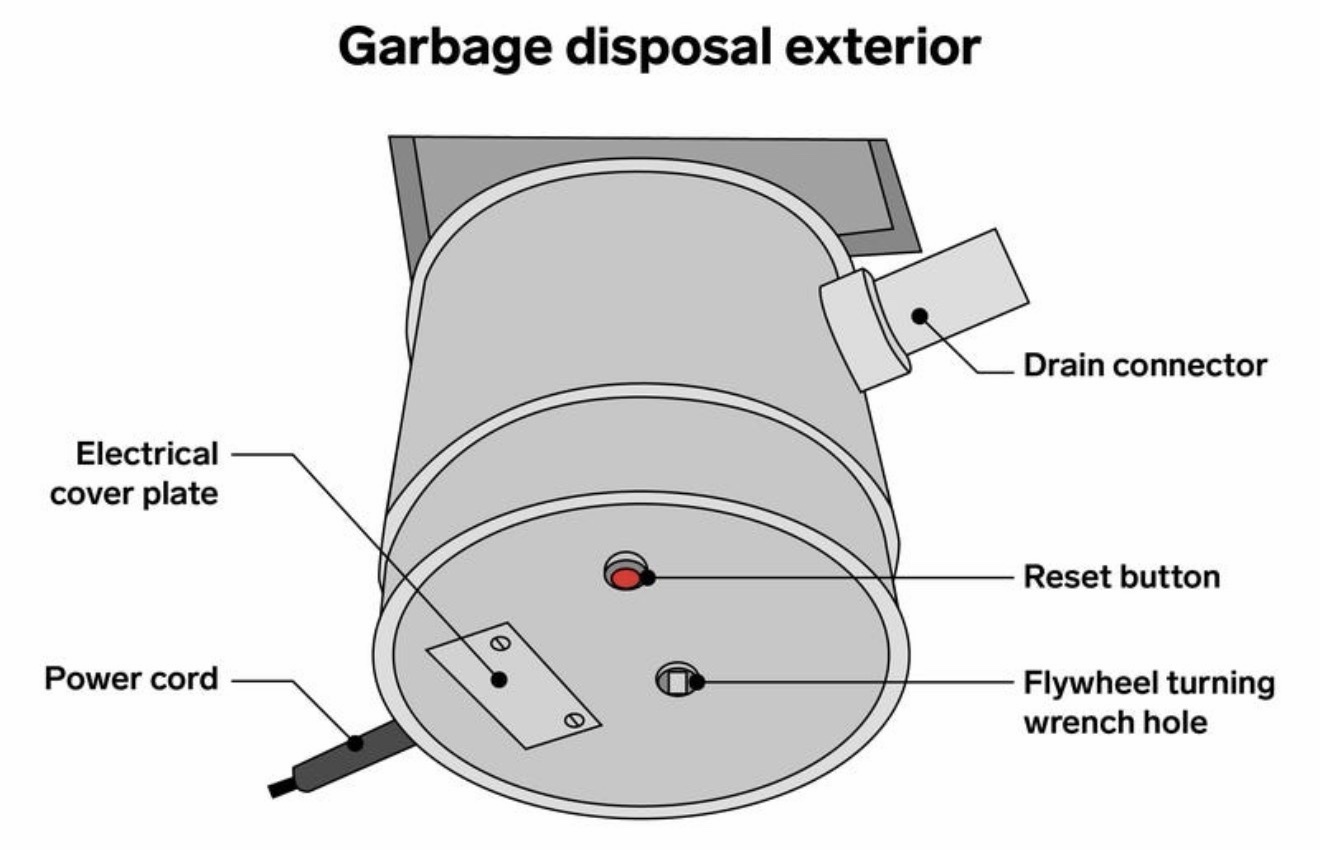 Garbage disposal exterior

Drain connector

Electrical cover plate

Reset button

Power cord

Flywheel turning wrench hole